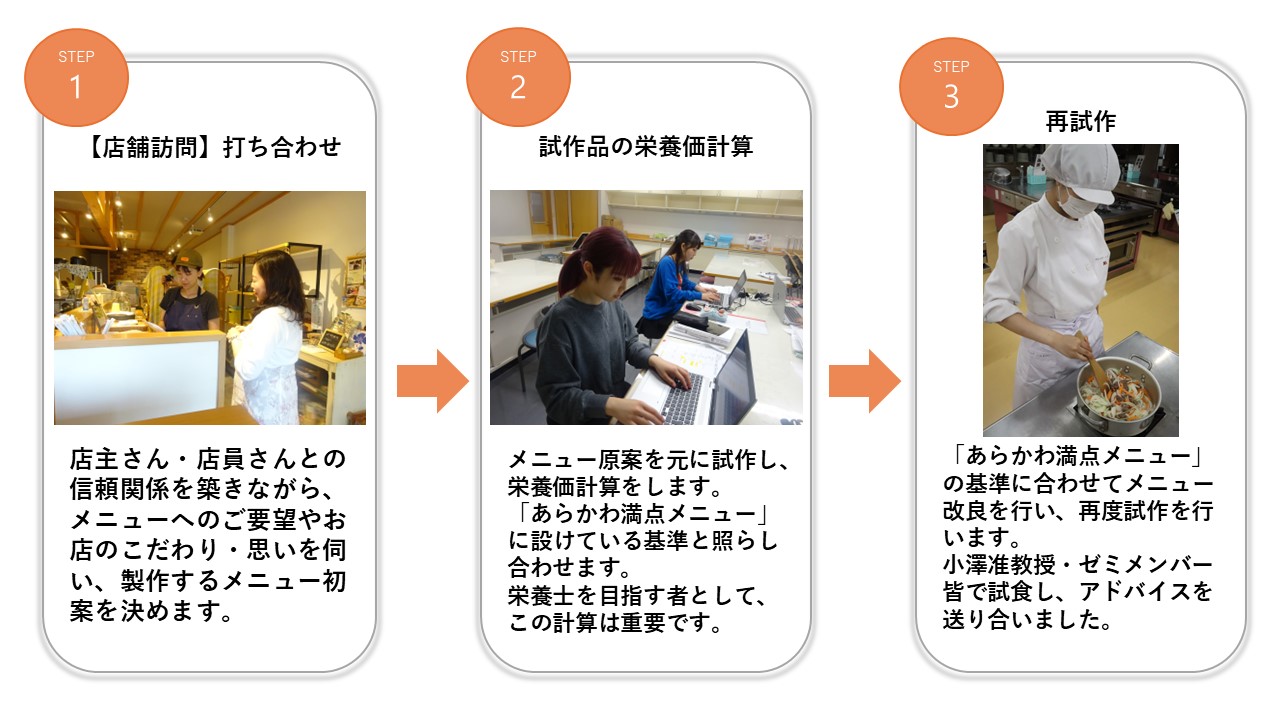 STEP
1

【店舗訪問】打ち合わせ

店主さん・店員さんとの信頼関係を築きながら、メニューへのご要望やお店のこだわり・思いを伺い、製作するメニュー初案を決めます。

STEP
2

試作品の栄養価計算

メニュー原案を元に試作し、栄養価計算をします。
「あらかわ満点メニュー」に設けている基準と照らし合わせます。
栄養士を目指す者として、この計算は重要です。

STEP
3

再試作

「あらかわ満点メニュー」の基準に合わせてメニュー改良を行い、再度試作を行います。
小澤准教授・ゼミメンバー皆で試食し、アドバイスを送り合いました。